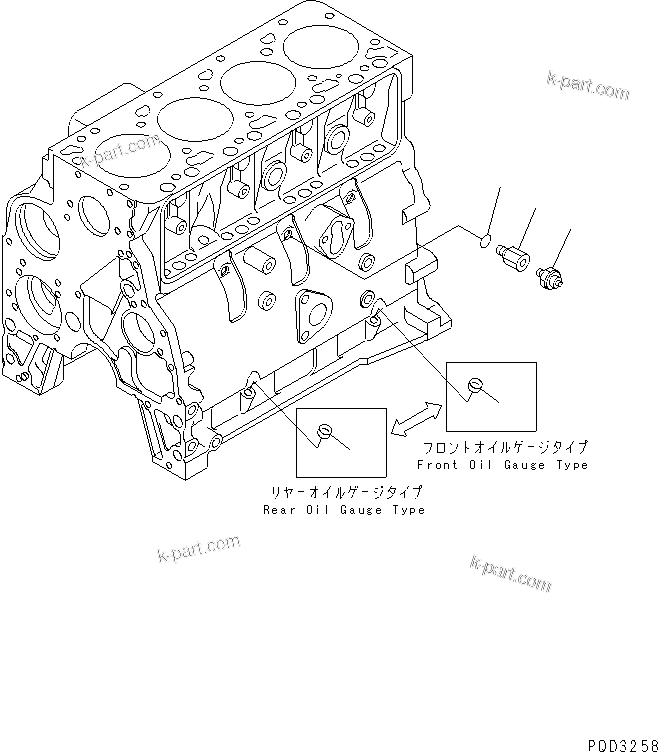 k-part.com

k-part.com

フロントオイルゲージタイプ
Front Oil Gauge Type

リヤーオイルゲージタイプ
Rear Oil Gauge Type

k-part.com

k-part.com

PDD3258