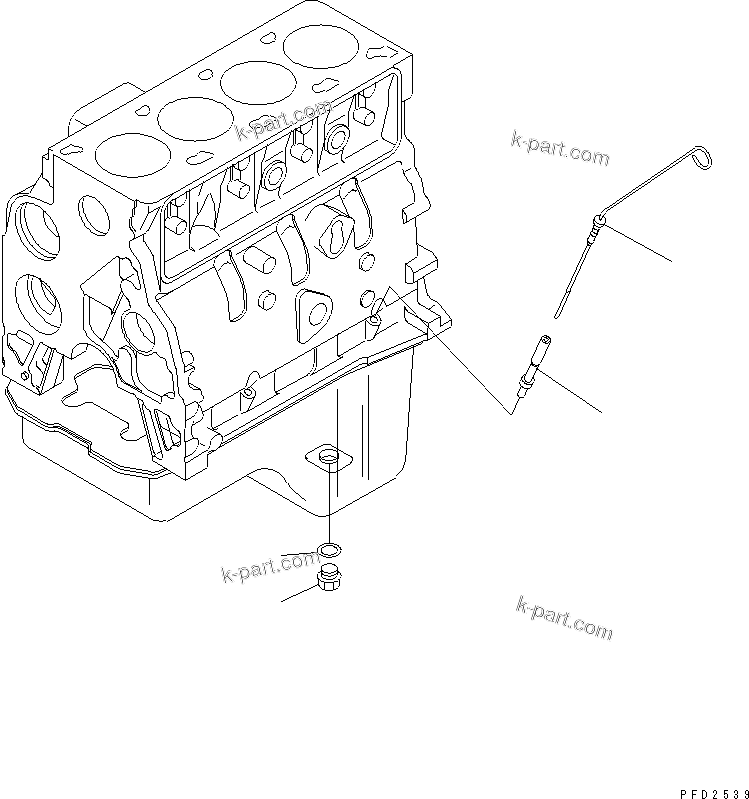 k-part.com

k-part.com

k-part.com

k-part.com

PFD2539