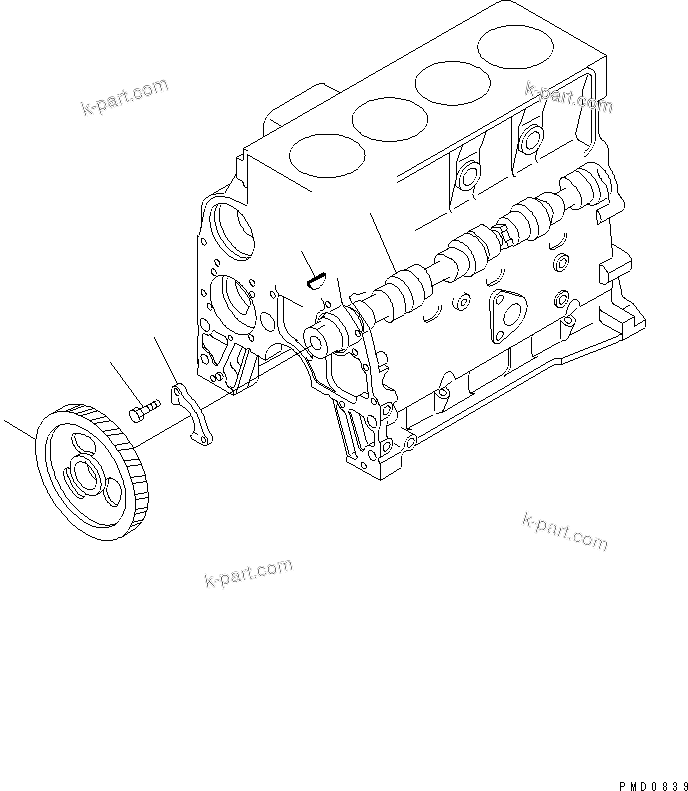 k-part.com

k-part.com

k-part.com

k-part.com

PMD0839