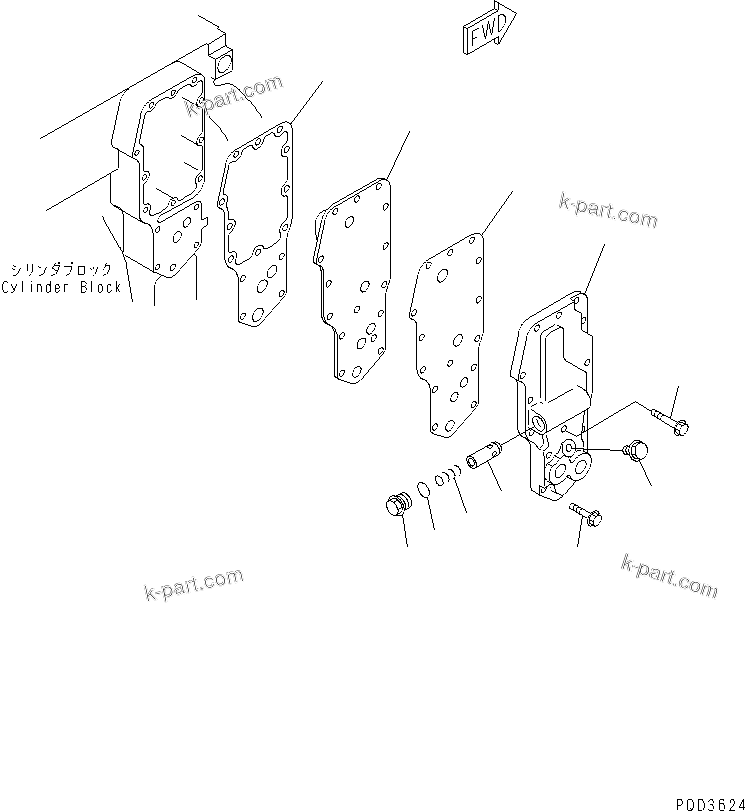 FWD

k-part.com

k-part.com

シリンダブロック
Cylinder Block

k-part.com

k-part.com

P0D3624