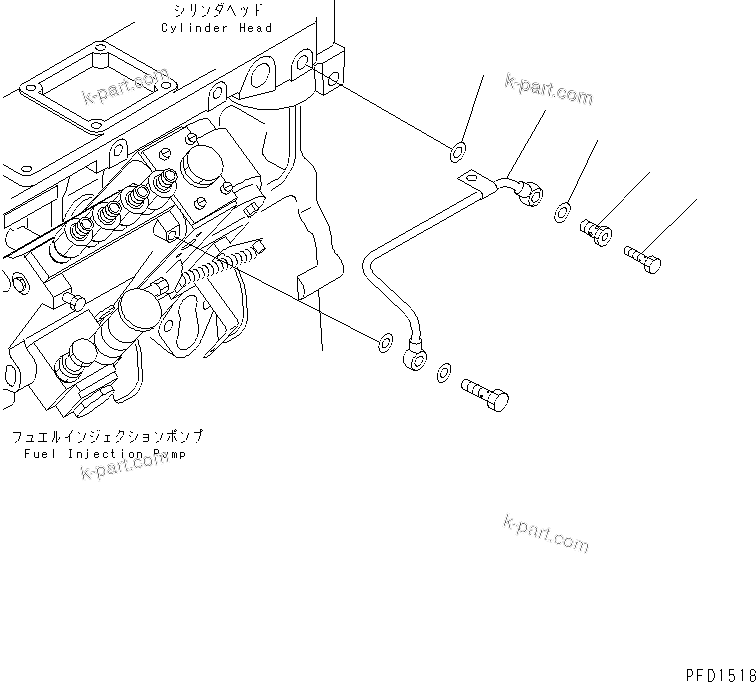 シリンダヘッド
Cylinder Head

k-part.com

k-part.com

フュエルインジェクションポンプ
Fuel Injection Pump

k-part.com

k-part.com

PFD1518