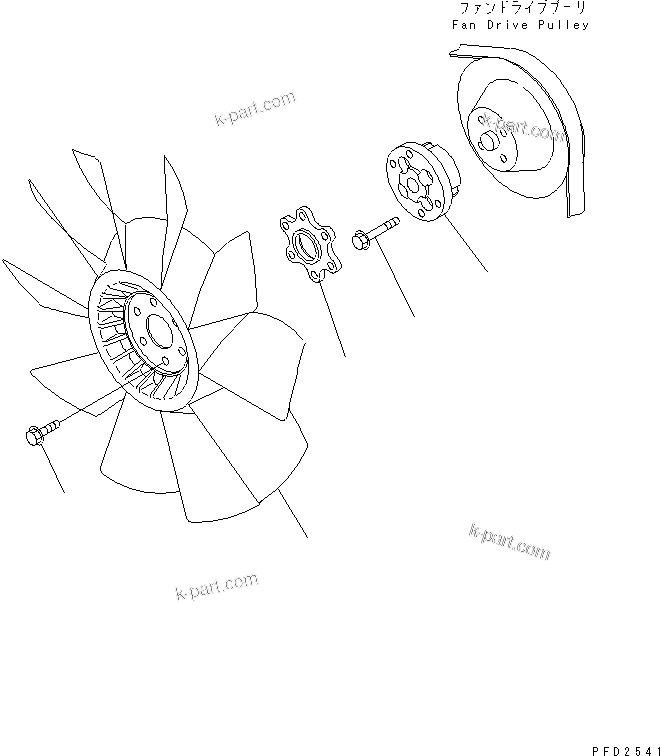 ファンドライブプーリ
Fan Drive Pulley

k-part.com

k-part.com

k-part.com

k-part.com

PFD2541