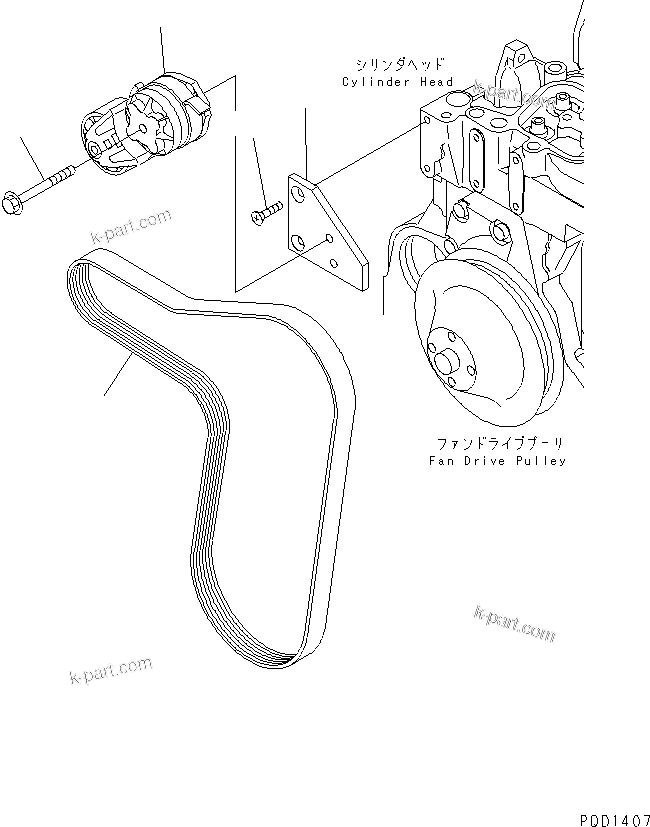 シリンダヘッド
Cylinder Head

k-part.com

k-part.com

ファンドライブプーリ
Fan Drive Pulley

k-part.com

k-part.com

P0D1407