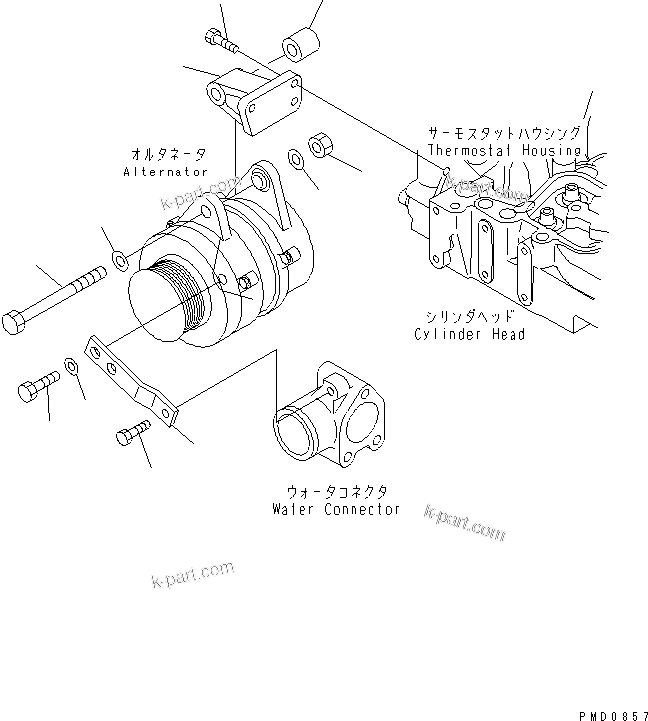 オルタネータ
Alternator

k-part.com

サーモスタットハウジング
Thermostat Housing

k-part.com

シリンダヘッド
Cylinder Head

ウォータコネクタ
Water Connector

k-part.com

k-part.com

PMD0857