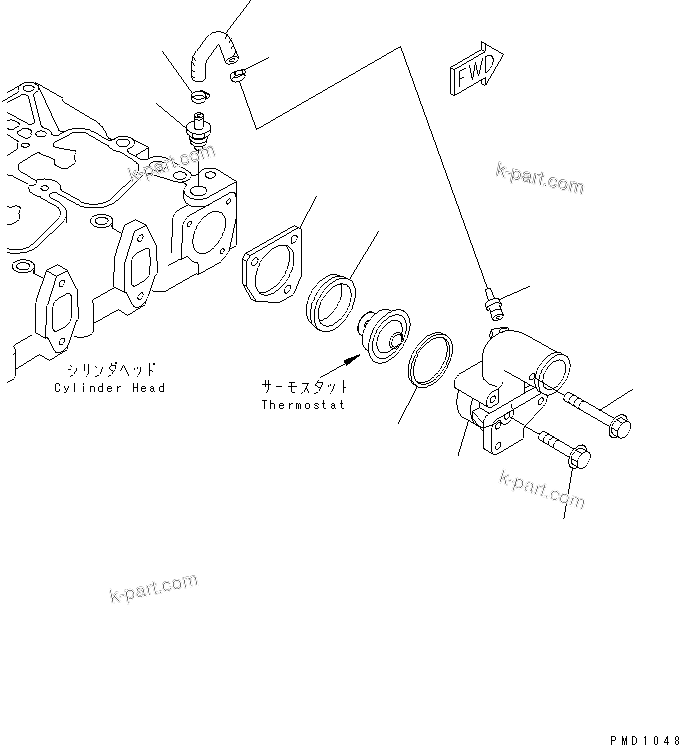 FWD

k-part.com

k-part.com

シリンダヘッド
Cylinder Head

サーモスタット
Thermostat

k-part.com

k-part.com

PMD1048