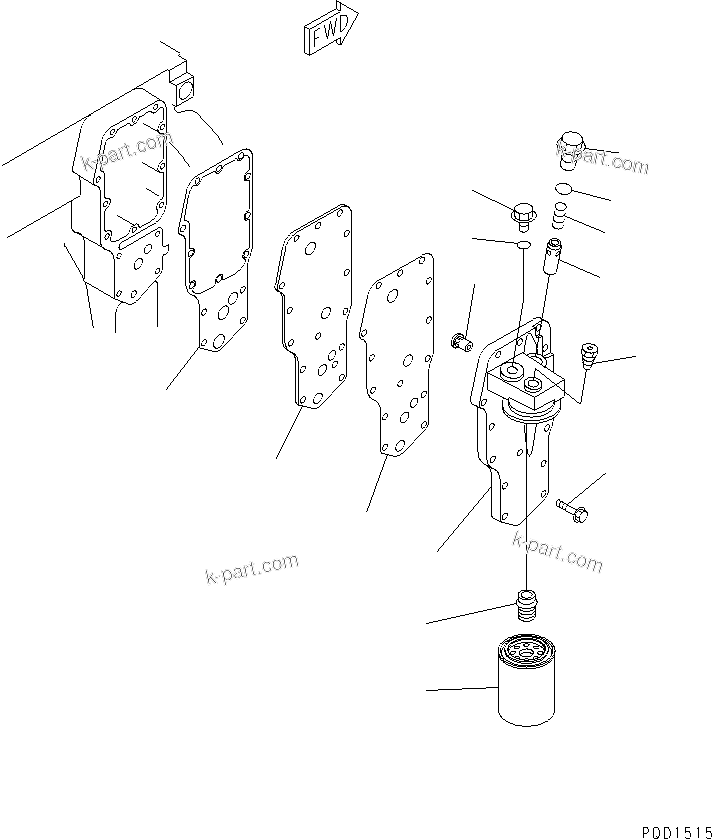 FWD

k-part.com

k-part.com

k-part.com

k-part.com

P0D1515