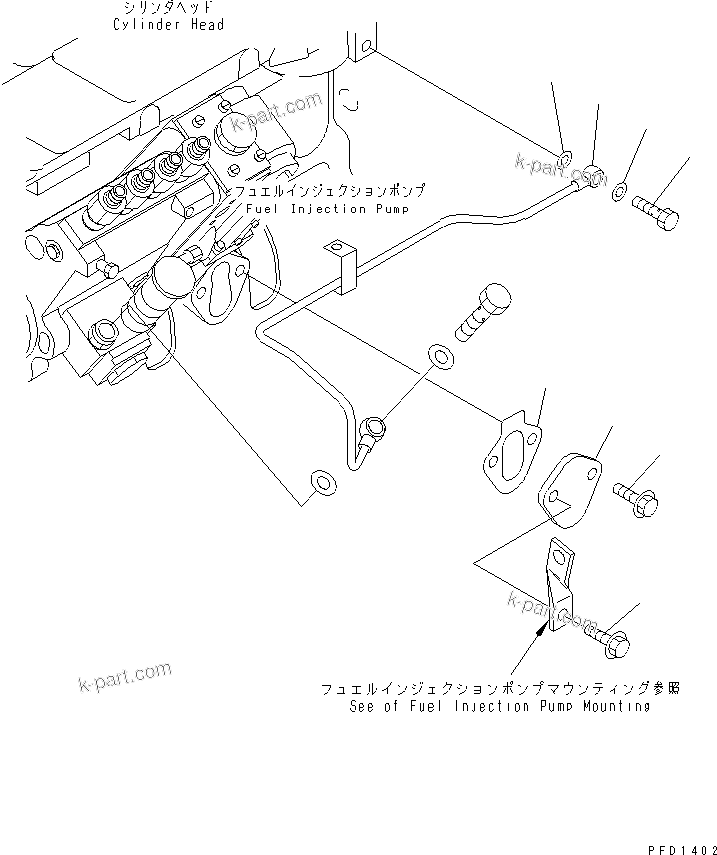 シリンダヘッド
Cylinder Head

k-part.com

k-part.com

フュエルインジェクションポンプ
Fuel Injection Pump

k-part.com

k-part.com

フュエルインジェクションポンプマウンティング参照
See of Fuel Injection Pump Mounting

PFD1402