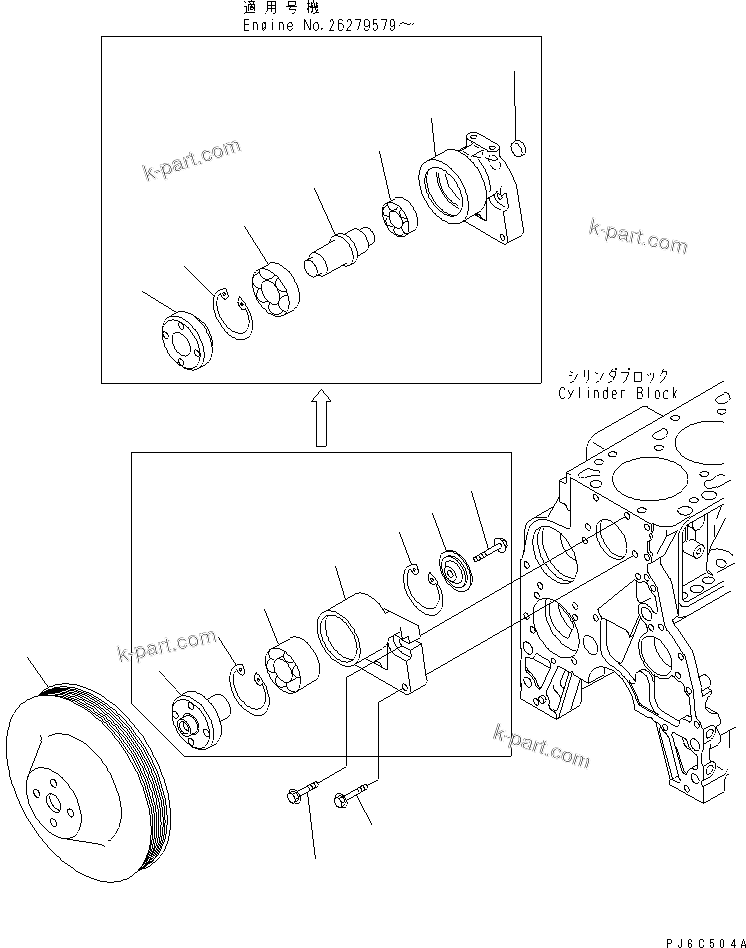 適用号機
Engine No.26279579～

k-part.com

k-part.com

シリンダブロック
Cylinder Block

k-part.com

k-part.com

PJ6C504A