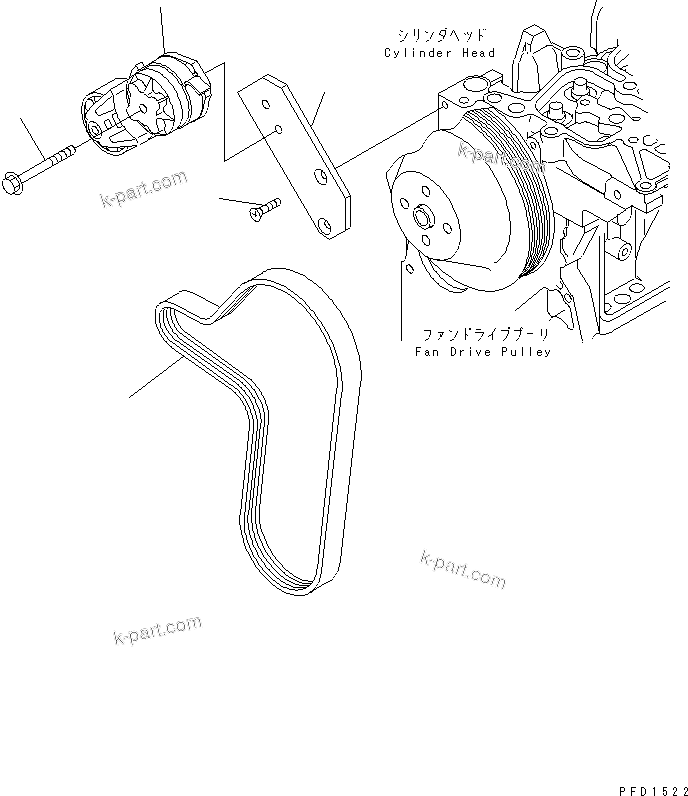 シリンダヘッド
Cylinder Head

k-part.com

k-part.com

ファンドライブプーリ
Fan Drive Pulley

k-part.com

k-part.com

PFD1522