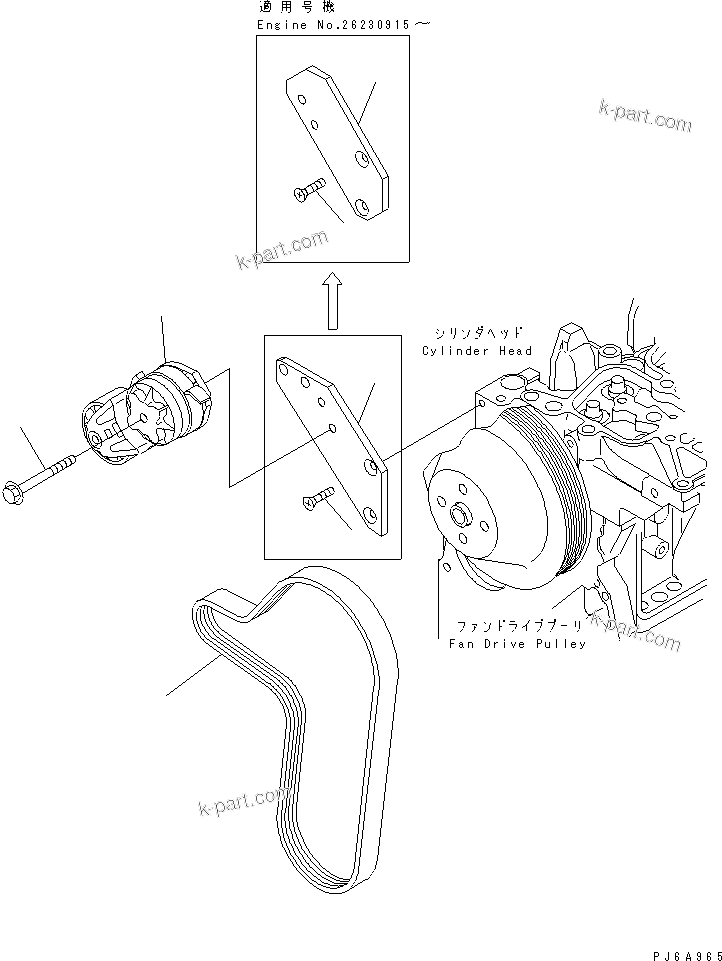 適用号機
Engine No.26230915～

k-part.com

k-part.com

シリンダヘッド
Cylinder Head

ファンドライブプーリ
Fan Drive Pulley

k-part.com

k-part.com

k-part.com

PJ6A965