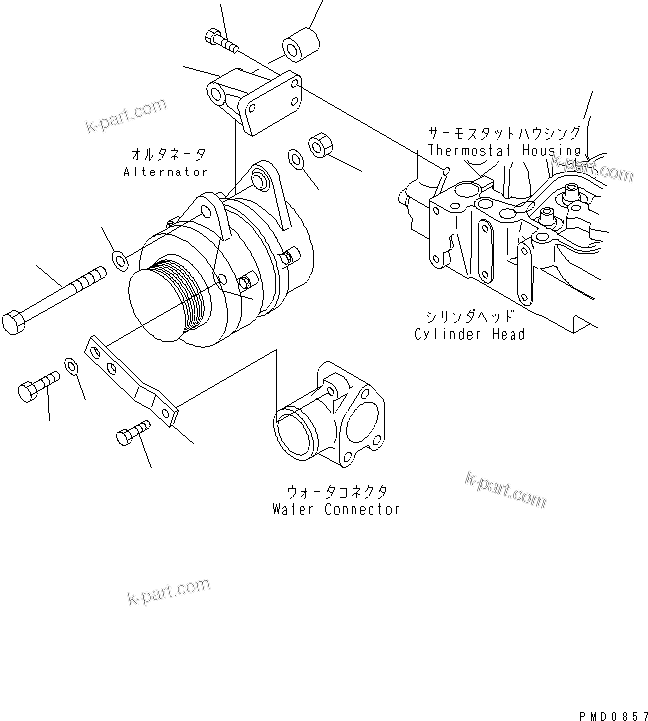 k-part.com

オルタネータ
Alternator

サーモスタットハウジング
Thermostat Housing

k-part.com

シリンダヘッド
Cylinder Head

ウォータコネクタ
Water Connector

k-part.com

k-part.com

PMD0857