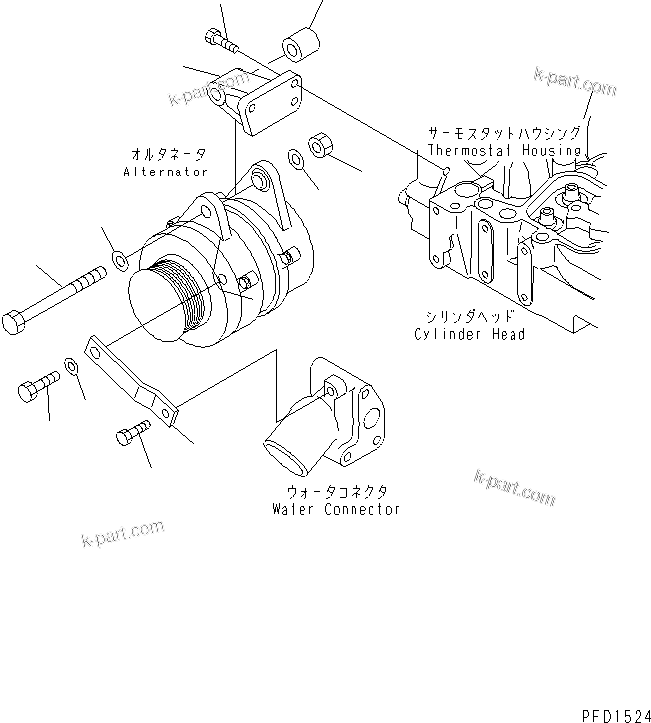 k-part.com

k-part.com

サーモスタットハウジング
Thermostat Housing

オルタネータ
Alternator

シリンダヘッド
Cylinder Head

ウォータコネクタ
Water Connector

k-part.com

k-part.com

PFD1524