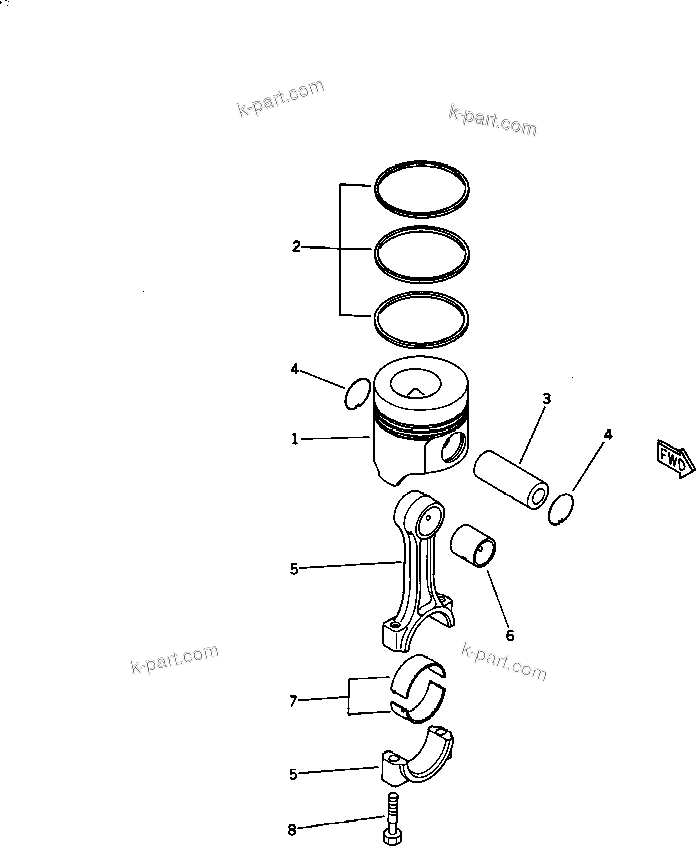 k-part.com
k-part.com
2
4
3
1
4
FWD
5
6
k-part.com
k-part.com
7
5
8