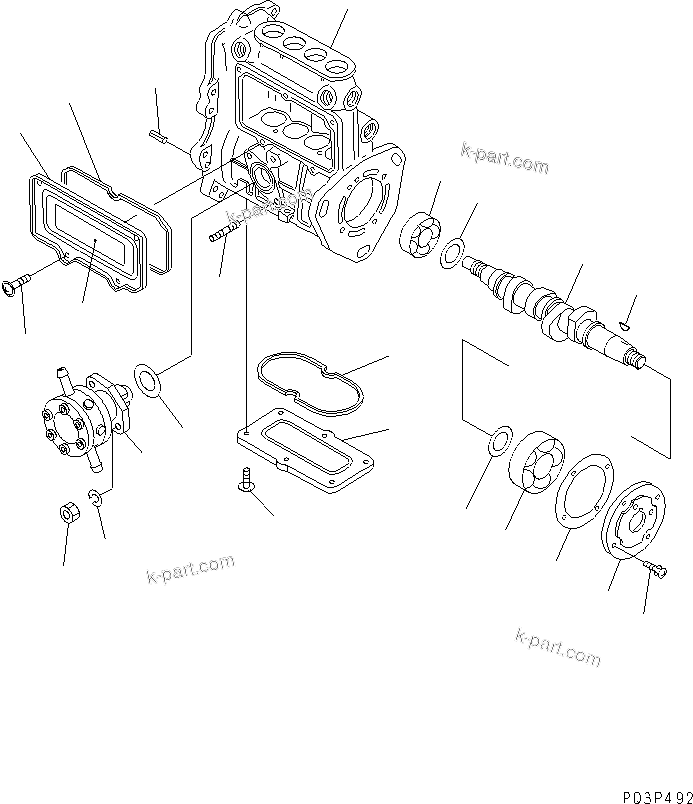 k-part.com

k-part.com

k-part.com

k-part.com

P03P492