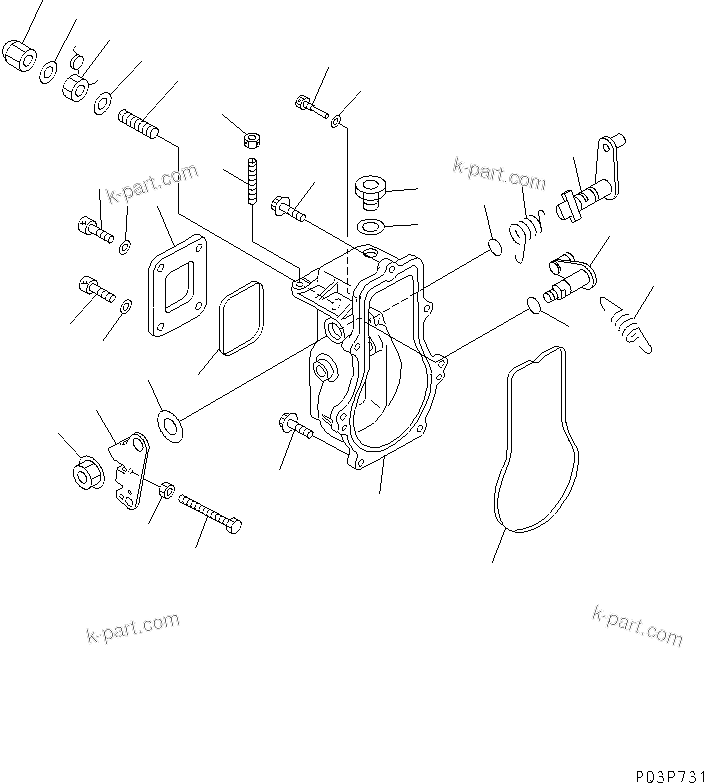 k-part.com

k-part.com

k-part.com

k-part.com

P03P731