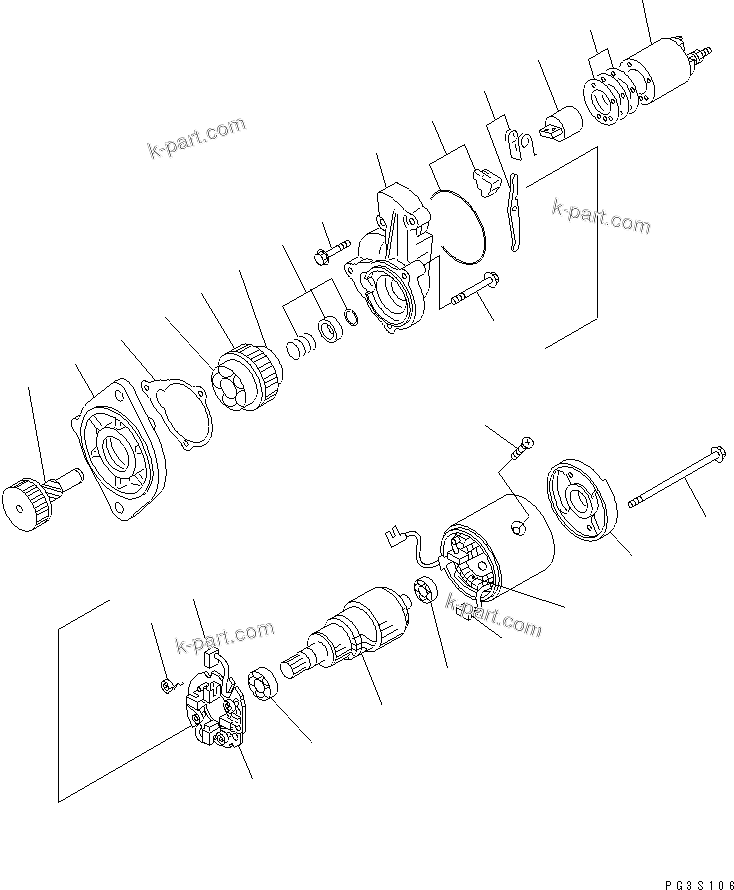 k-part.com
k-part.com
k-part.com
k-part.com
PG3S106