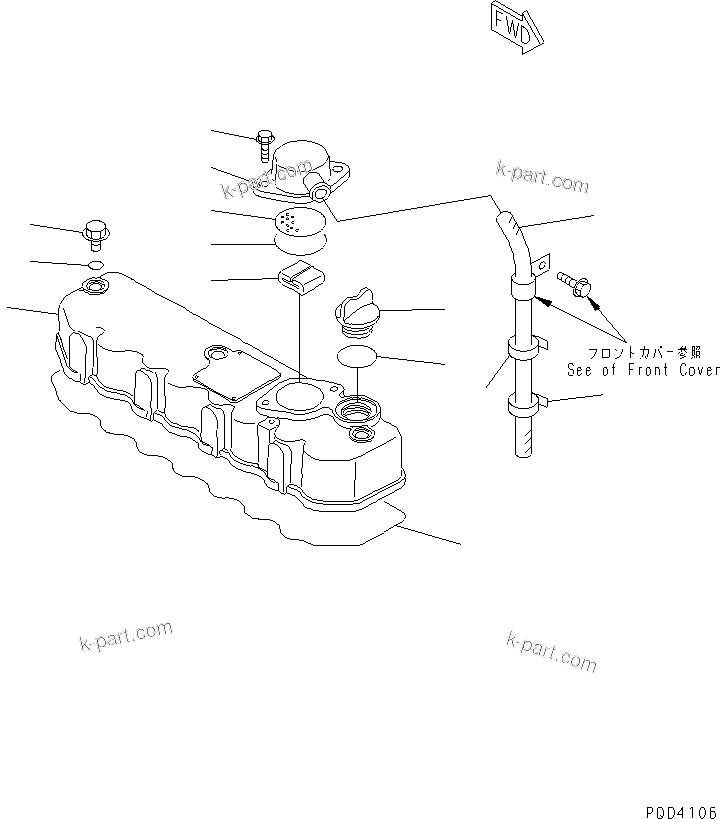 FWD

k-part.com

k-part.com

フロントカバー参照
See of Front Cover

k-part.com

k-part.com

PQD4106