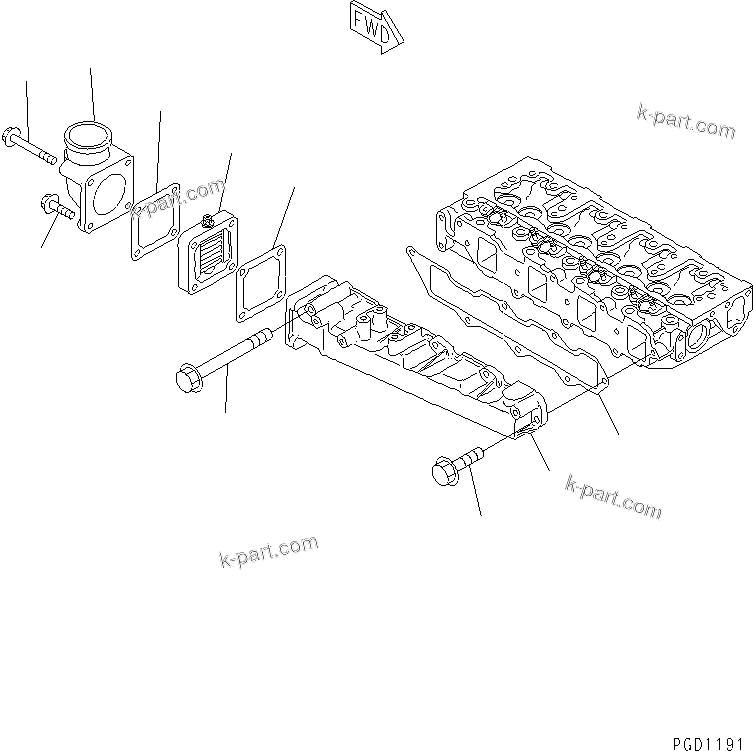 FWD

k-part.com

k-part.com

k-part.com

k-part.com

PGD1191