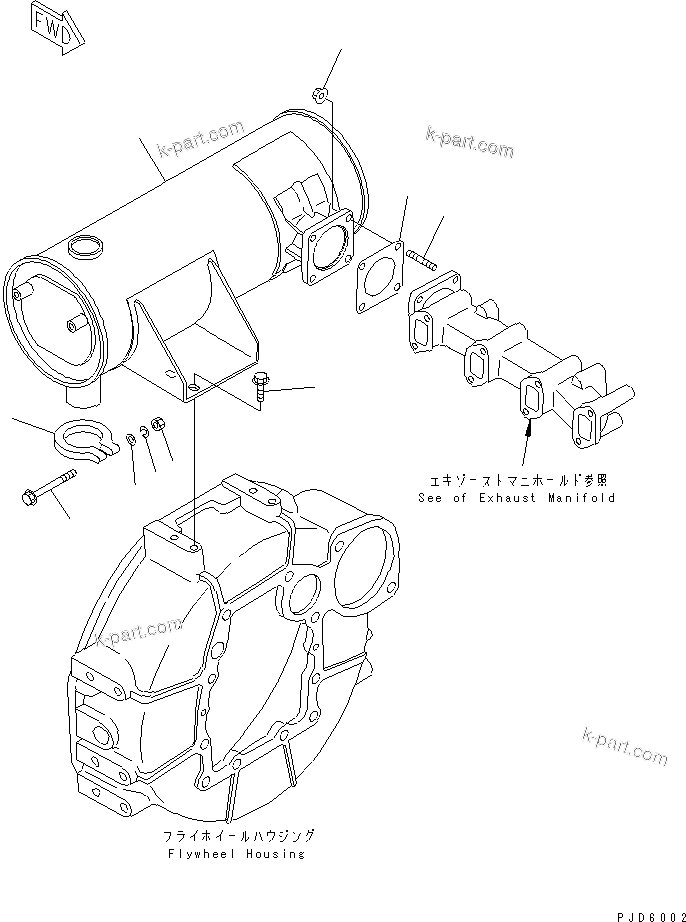 FWD

k-part.com

k-part.com

エキゾーストマニホールド参照
See of Exhaust Manifold

k-part.com

k-part.com

フライホイールハウジング
Flywheel Housing

PJD6002