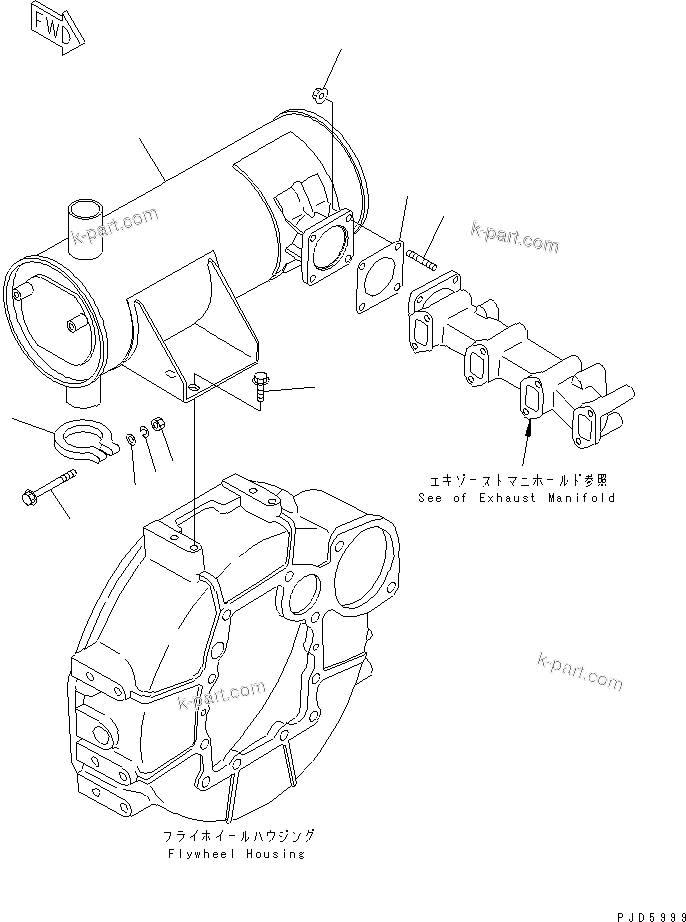 FWD

k-part.com

k-part.com

エキゾーストマニホールド参照
See of Exhaust Manifold

k-part.com

k-part.com

フライホイールハウジング
Flywheel Housing

PJD5999