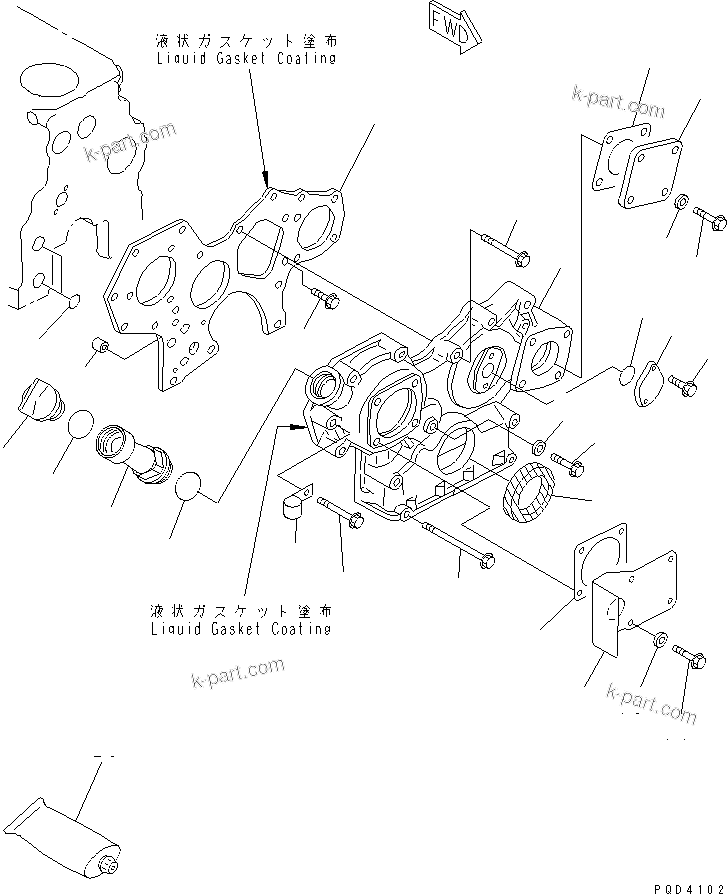 液状ガスケット塗布
Liquid Gasket Coating

FWD

k-part.com

k-part.com

液状ガスケット塗布
Liquid Gasket Coating

k-part.com

k-part.com

PQD4102