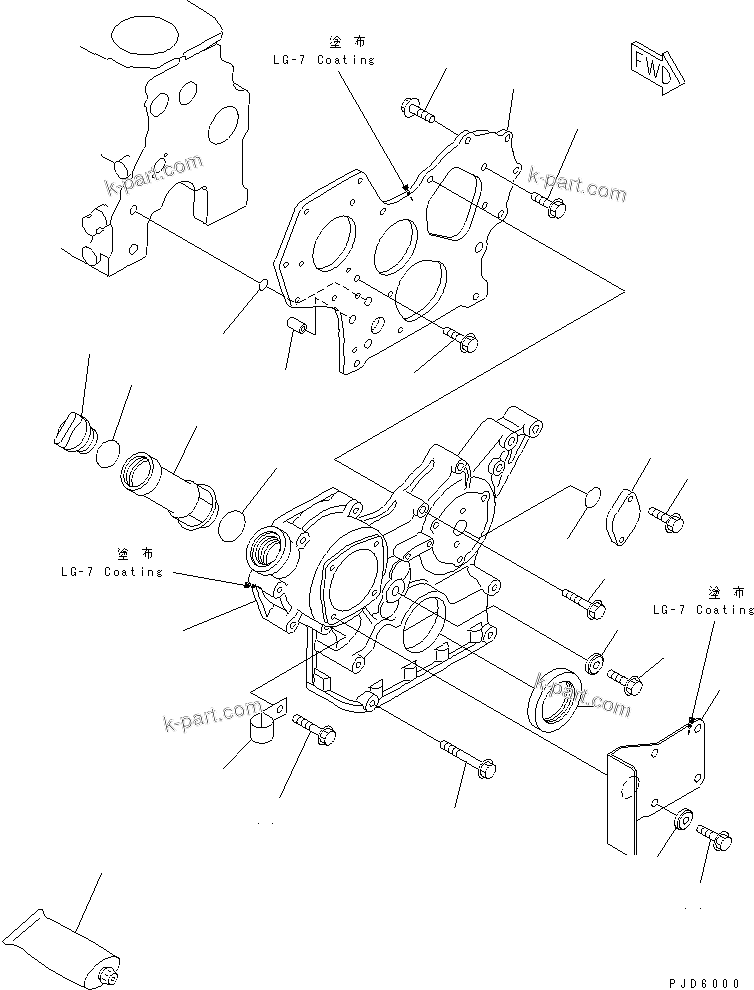 塗布
LG-7 Coating

FWD

k-part.com

k-part.com

塗布
LG-7 Coating

塗布
LG-7 Coating

k-part.com

k-part.com

PJD6000