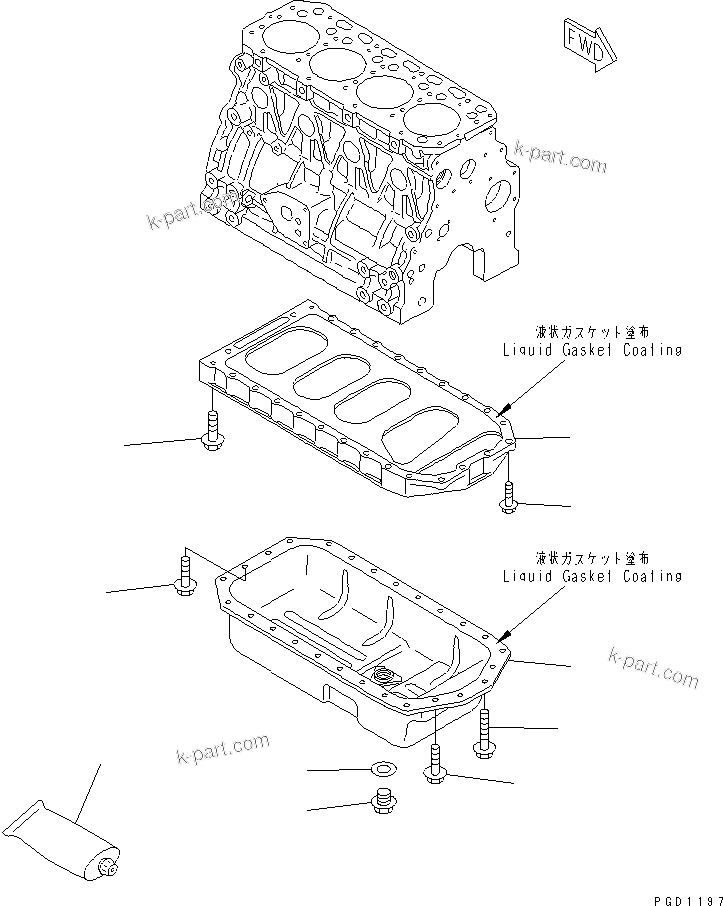 FWD

k-part.com

k-part.com

液状ガスケット塗布
Liquid Gasket Coating

液状ガスケット塗布
Liquid Gasket Coating

k-part.com

k-part.com

PGD1197