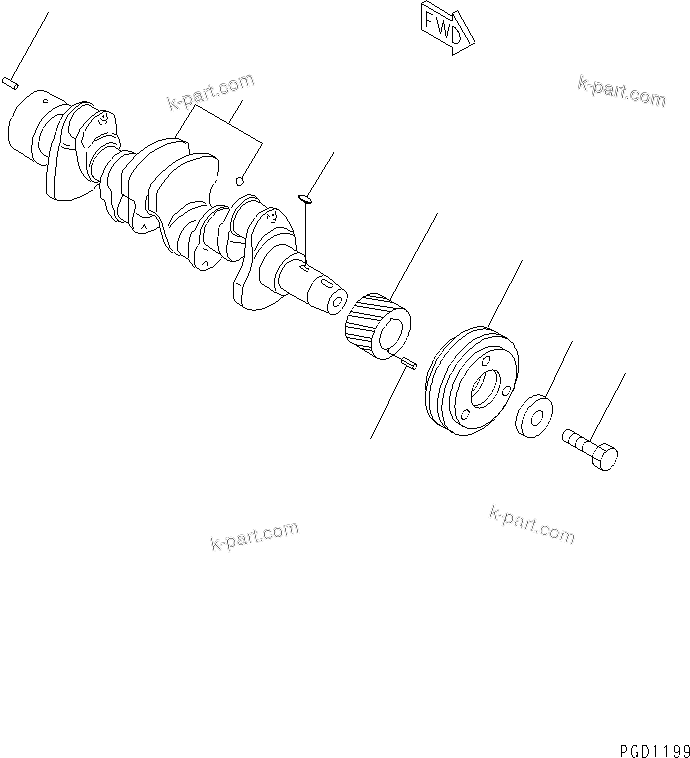 FWD

k-part.com

k-part.com

k-part.com

k-part.com

PGD1199