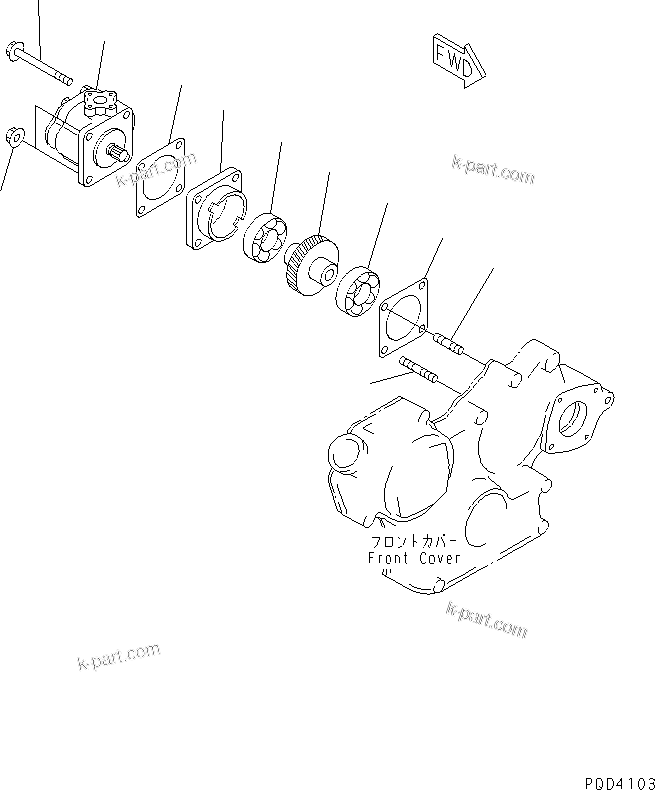 FWD

k-part.com

k-part.com

フロントカバー
Front Cover

k-part.com

k-part.com

PQD4103