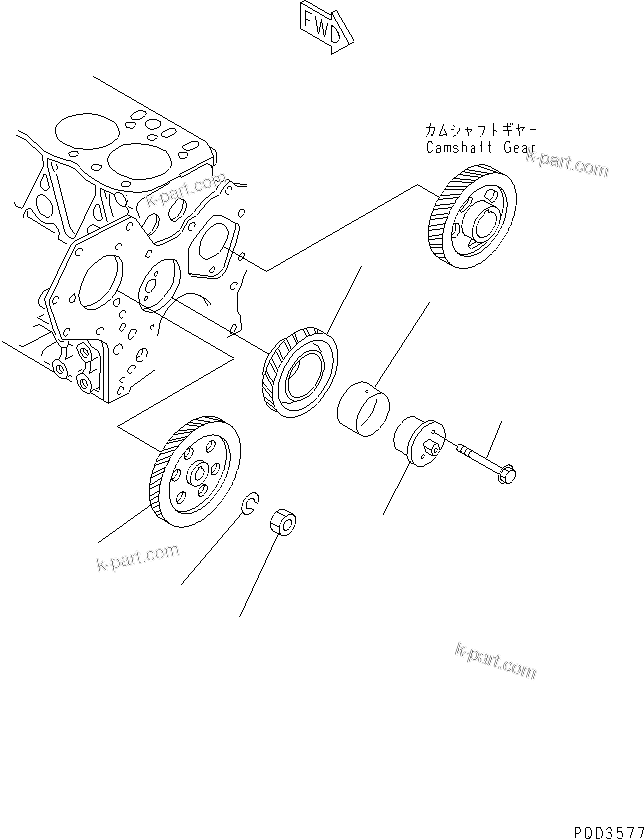 FWD

カムシャフトギヤー
Camshaft Gear

k-part.com

k-part.com

k-part.com

k-part.com

P0D3577