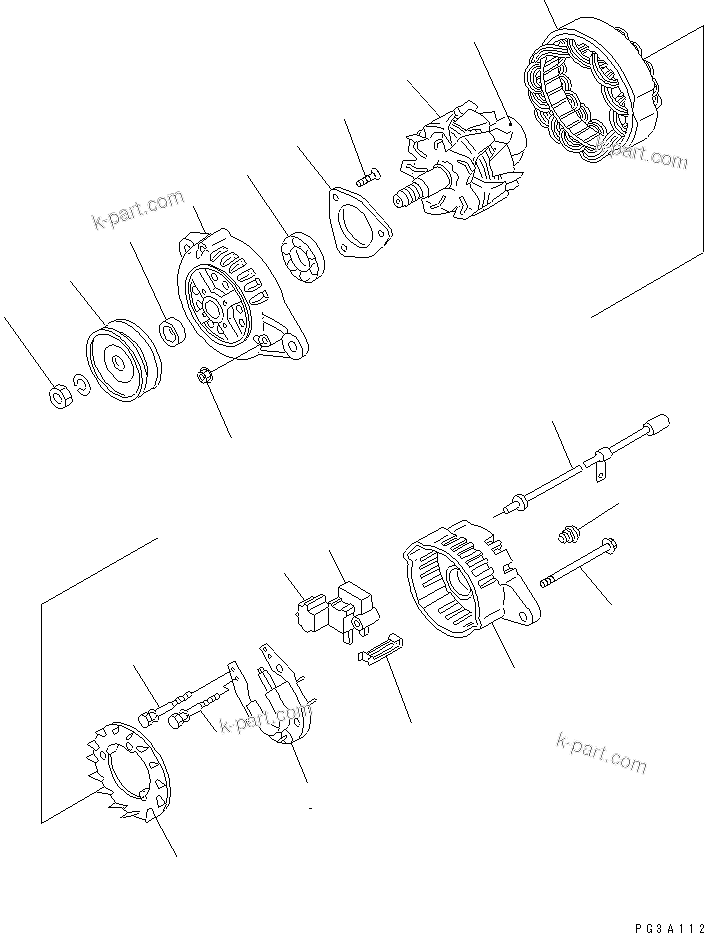 k-part.com

k-part.com

k-part.com

k-part.com

PG3A112