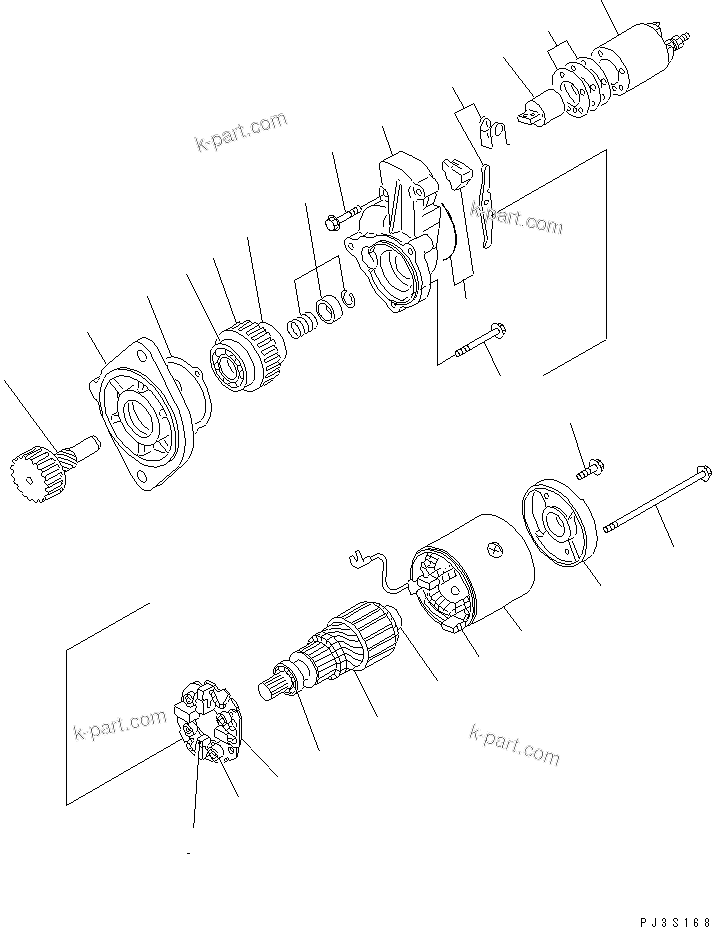 k-part.com

k-part.com

k-part.com

k-part.com

PJ3S168