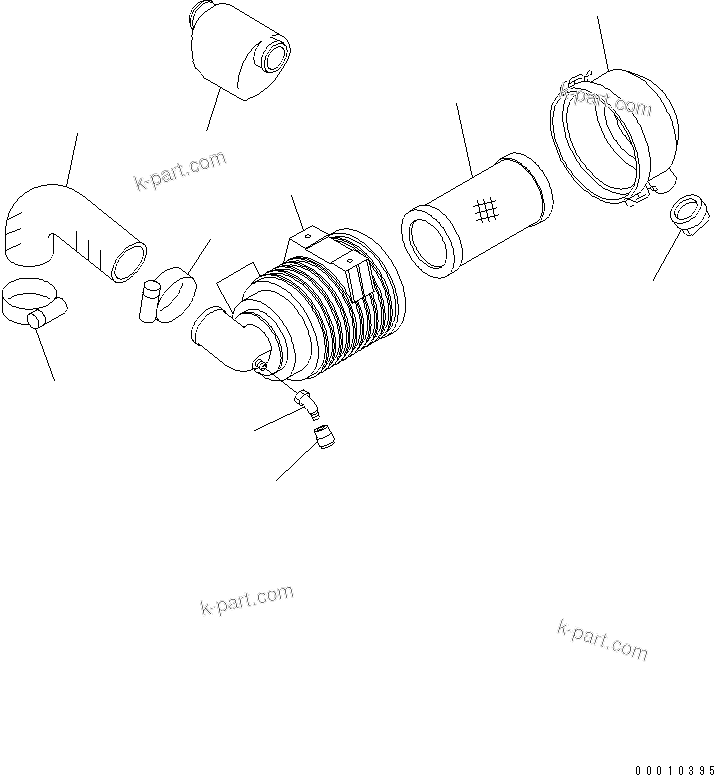 k-part.com

k-part.com

k-part.com

k-part.com

00010395