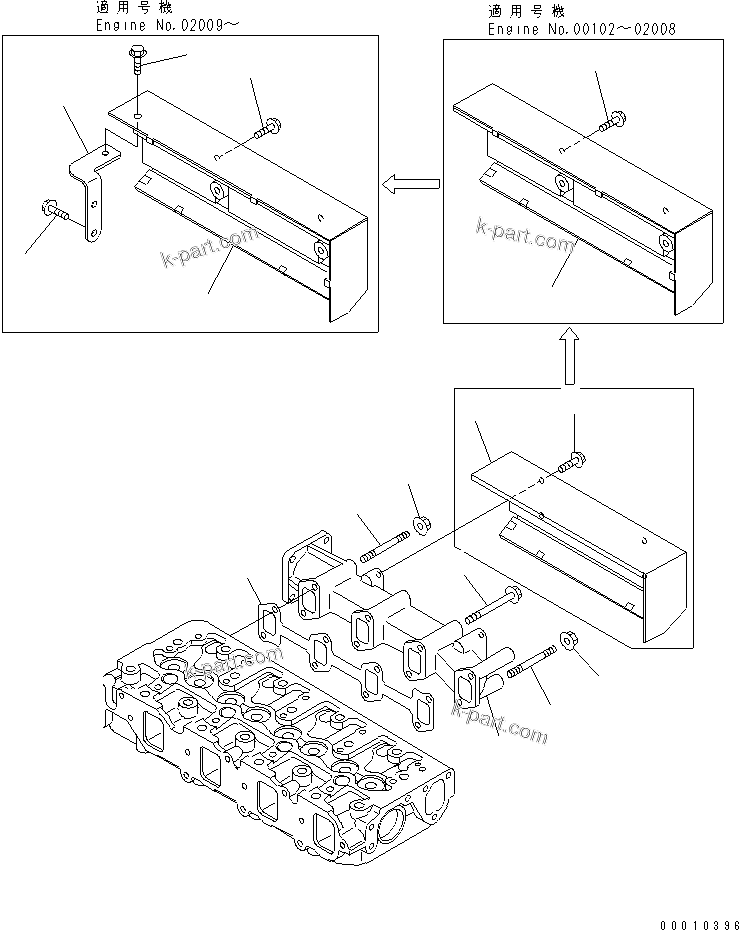 適用号機
Engine No.02009～

適用号機
Engine No.00102～02008

k-part.com

k-part.com

k-part.com

k-part.com

00010396