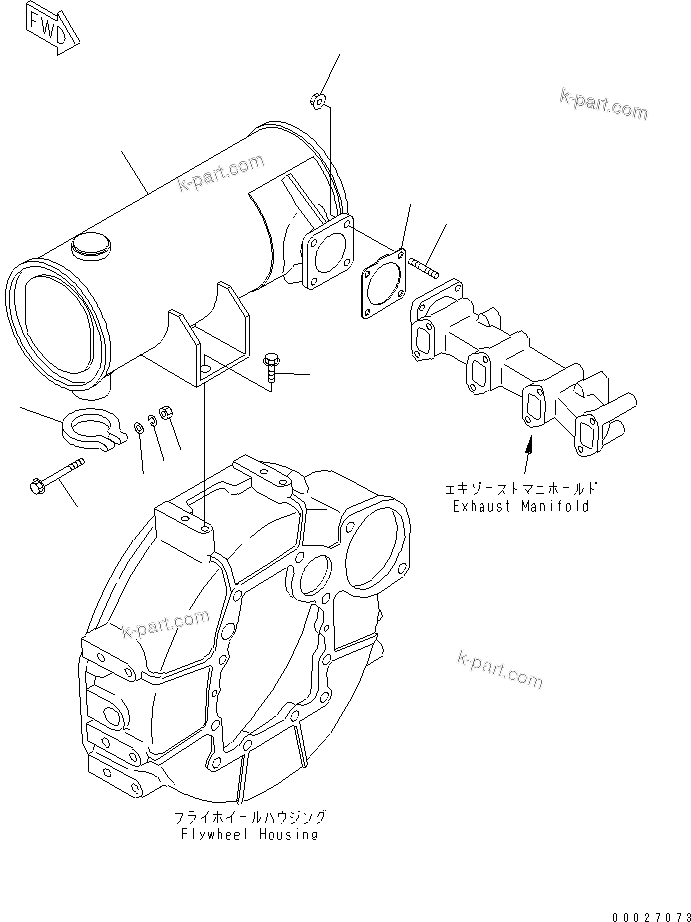 FWD

k-part.com

k-part.com

エキゾーストマニホールド
Exhaust Manifold

k-part.com

k-part.com

フライホイールハウジング
Flywheel Housing

00027073