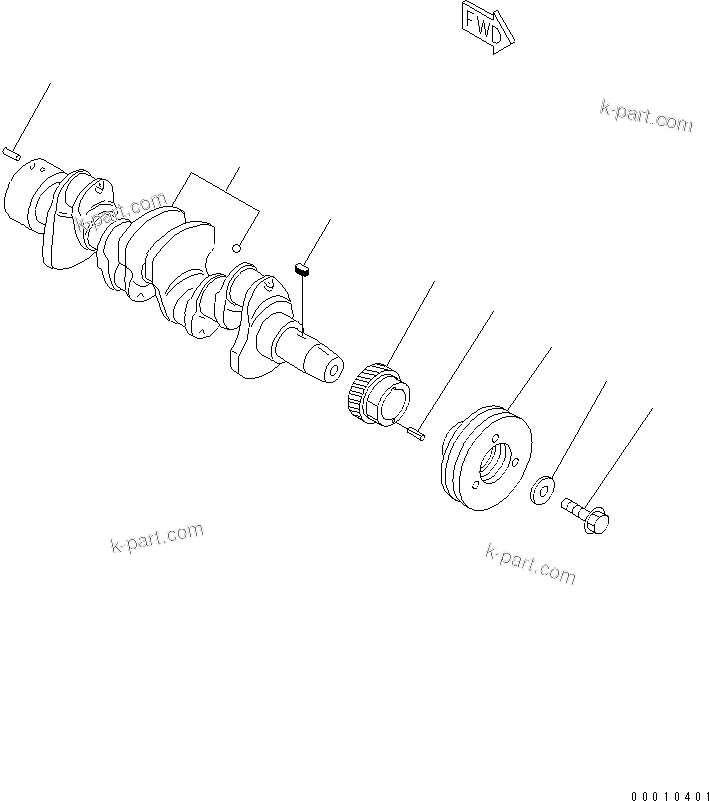 FWD

k-part.com

k-part.com

k-part.com

k-part.com

00010401