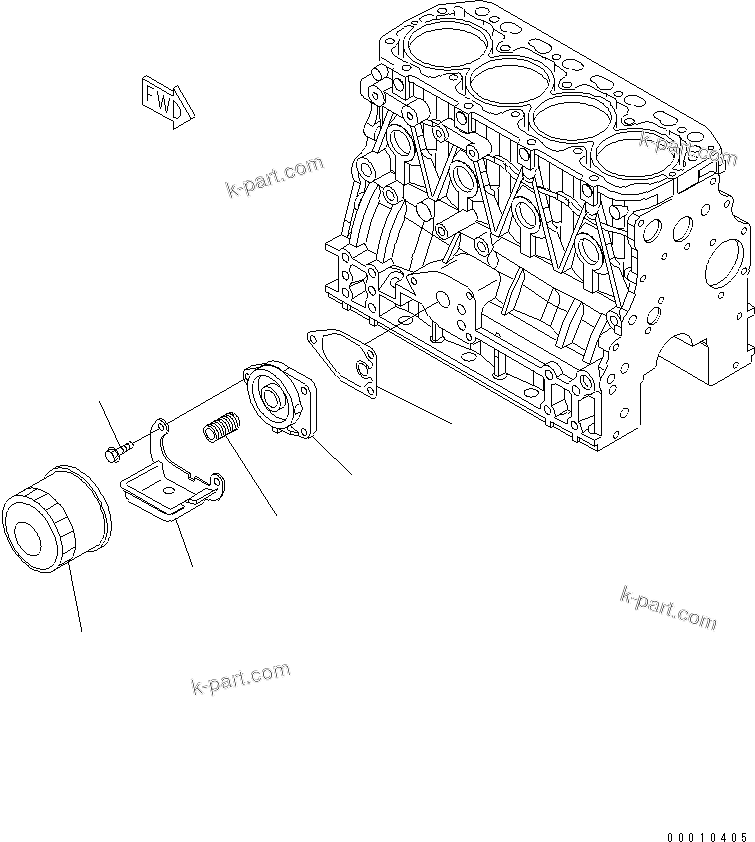 FWD

k-part.com

k-part.com

k-part.com

k-part.com

00010405