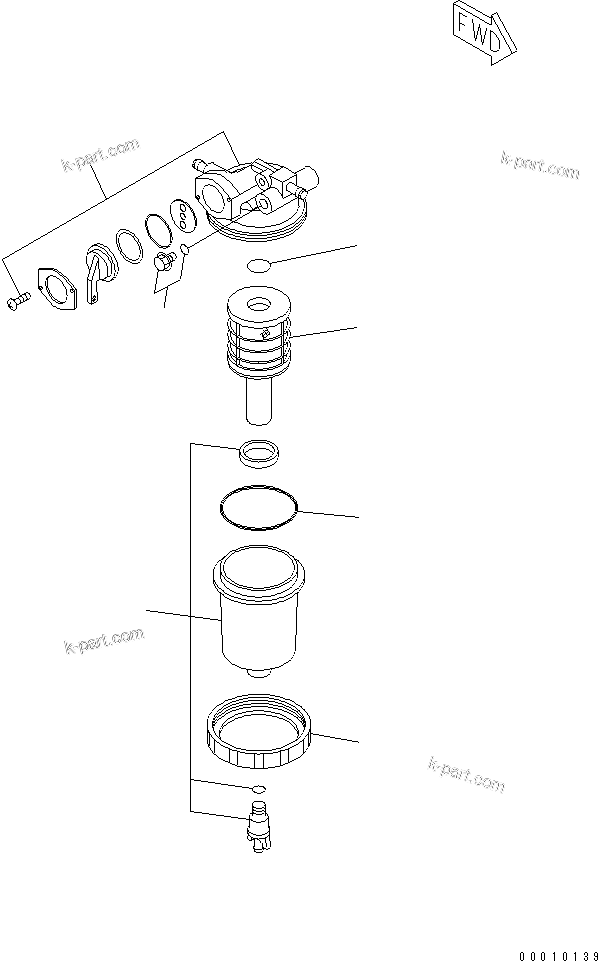 FWD

k-part.com

k-part.com

k-part.com

k-part.com

00010139