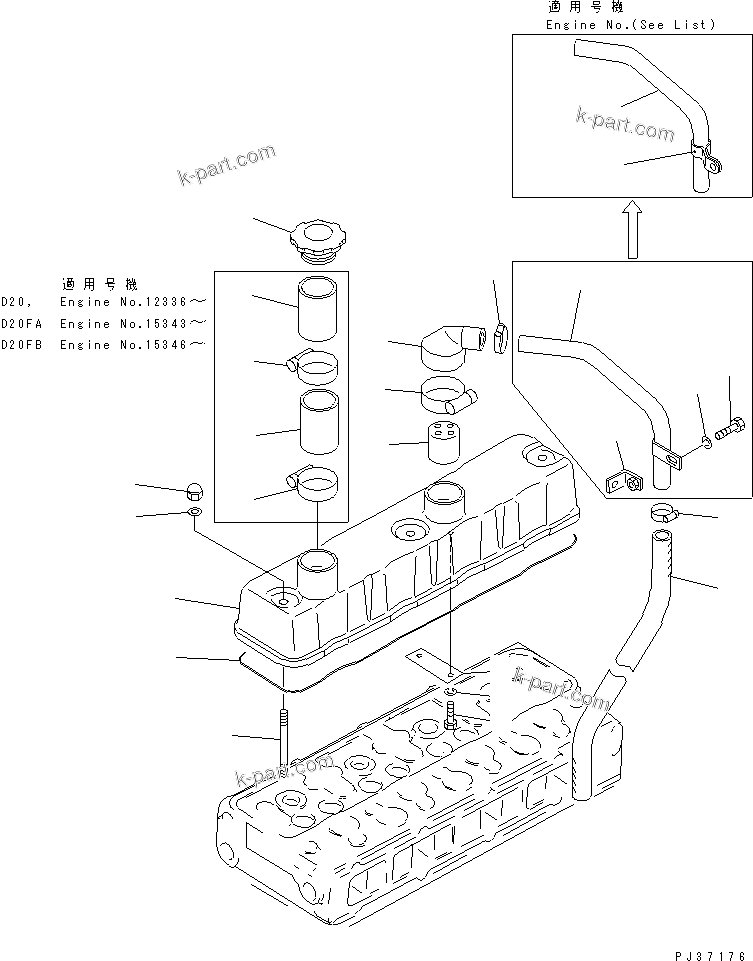 適用号機
Engine No.(See List)

k-part.com

k-part.com

適用号機
D20, Engine No.12336～
D20FA Engine No.15343～
D20FB Engine No.15346～

k-part.com

k-part.com

PJ37176