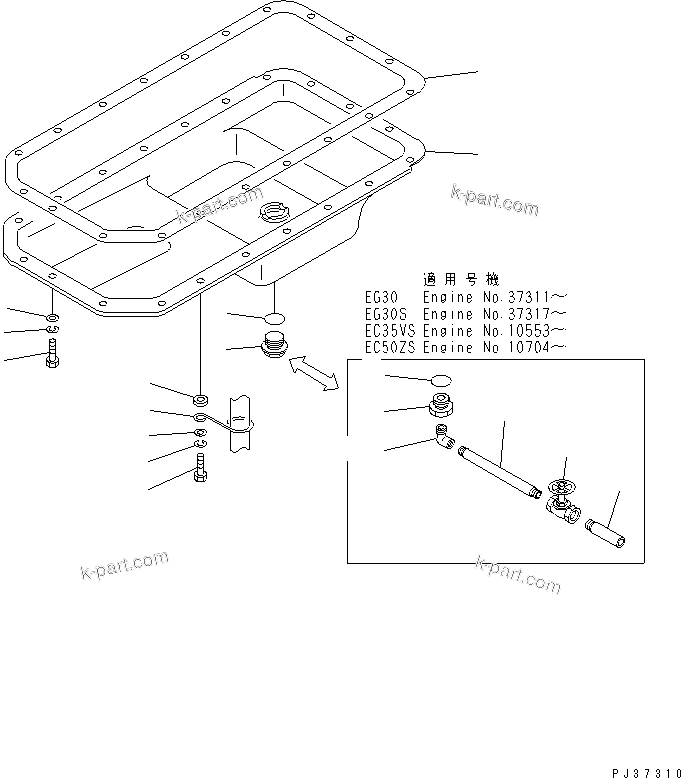 k-part.com

k-part.com

適用号機
EG30 Engine No.37311～
EG30S Engine No.37317～
EC35VS Engine No.10553～
EC50ZS Engine No 10704～

k-part.com

k-part.com

PJ37310