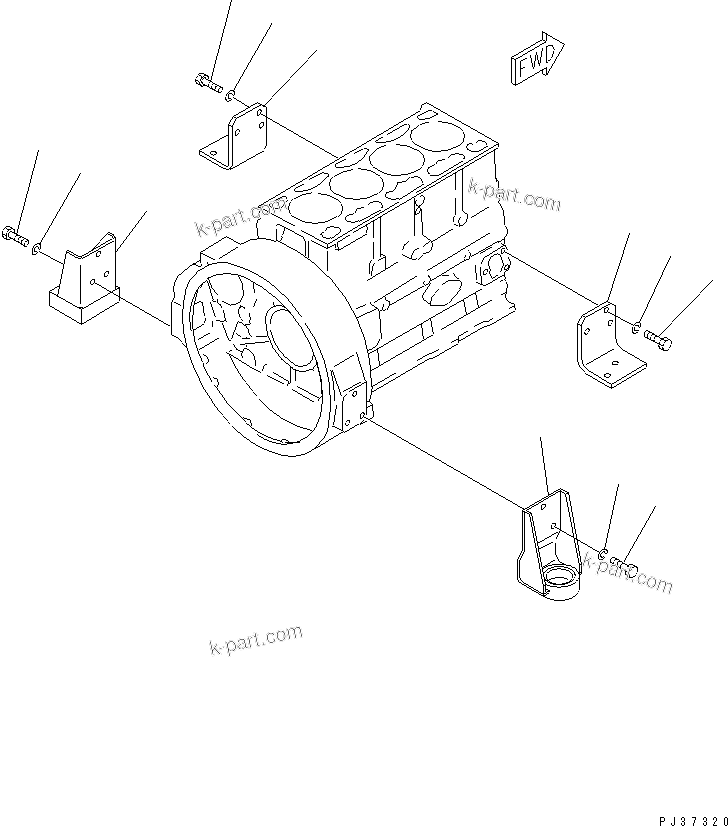 FWD

k-part.com

k-part.com

k-part.com

k-part.com

PJ37320