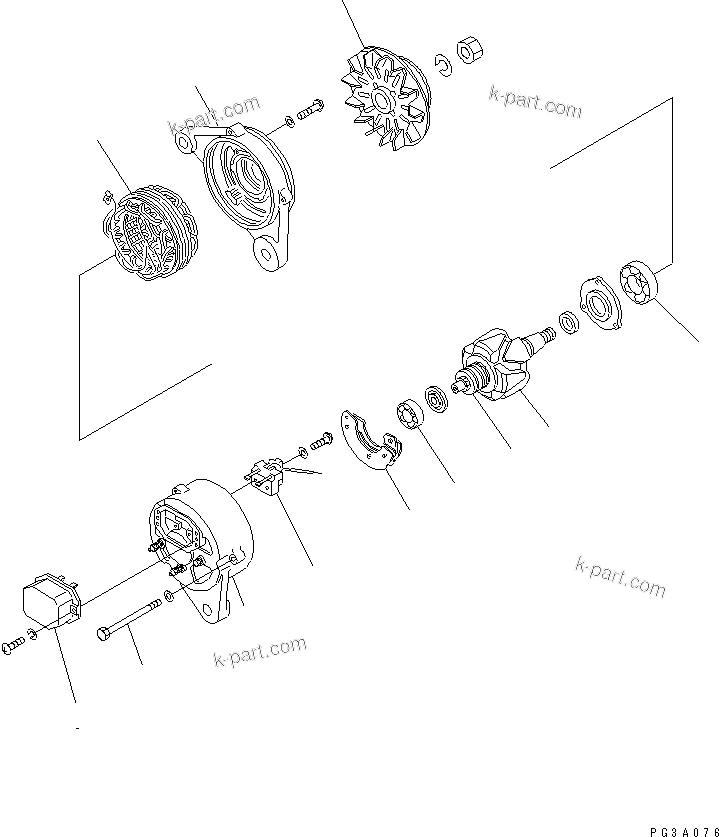 k-part.com

k-part.com

k-part.com

k-part.com

PG3A076