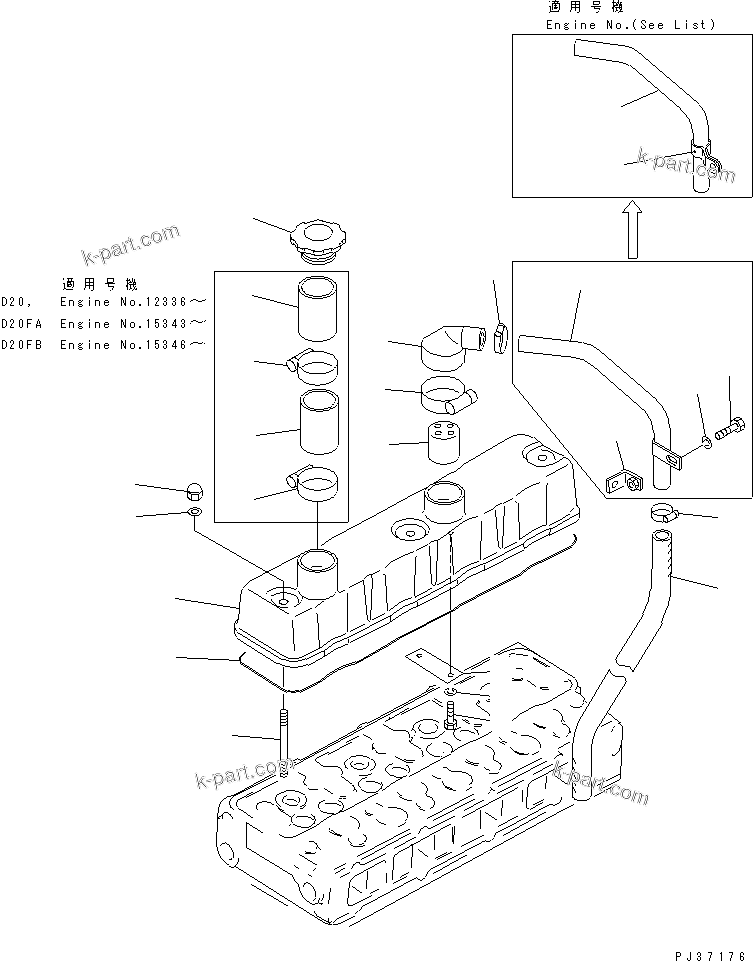 適用号機
Engine No.(See List)

k-part.com

k-part.com

適用号機
D20, Engine No.12336～
D20FA Engine No.15343～
D20FB Engine No.15346～

k-part.com

k-part.com

PJ37176