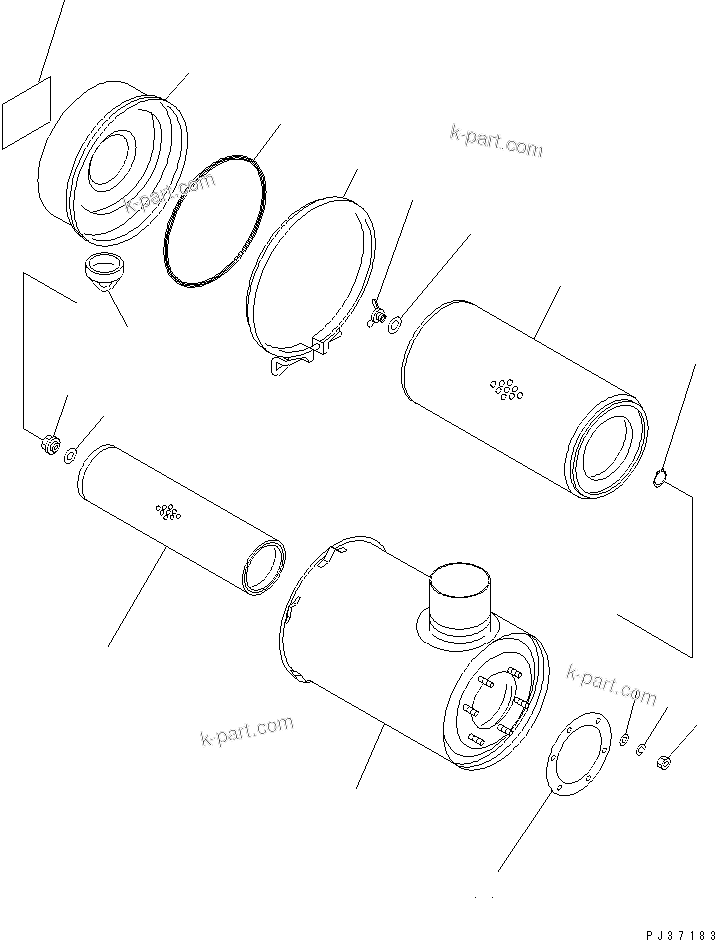 k-part.com
k-part.com
k-part.com
k-part.com
PJ37183