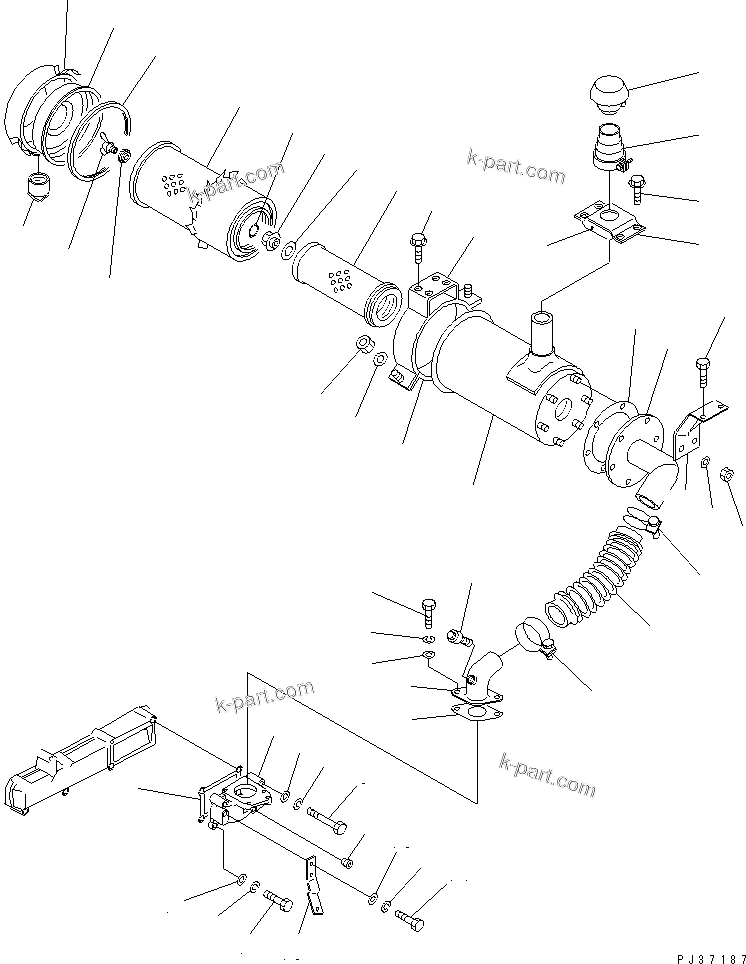 k-part.com
k-part.com
k-part.com
k-part.com
PJ37187