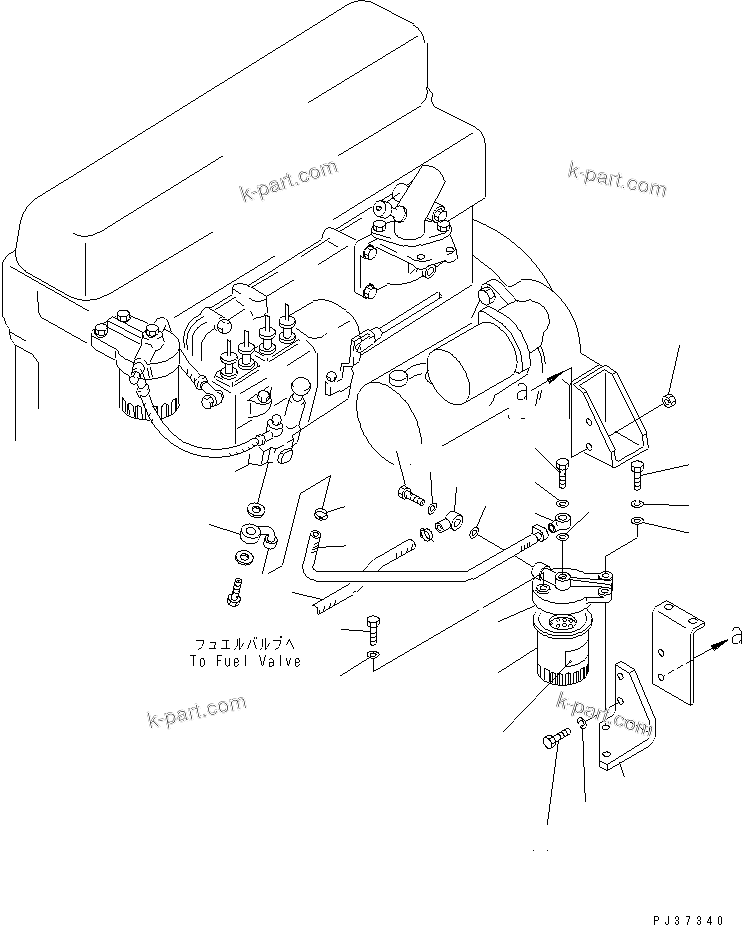 k-part.com

k-part.com

a

フュエルバルブへ
To Fuel Valve

a

k-part.com

k-part.com

PJ37340