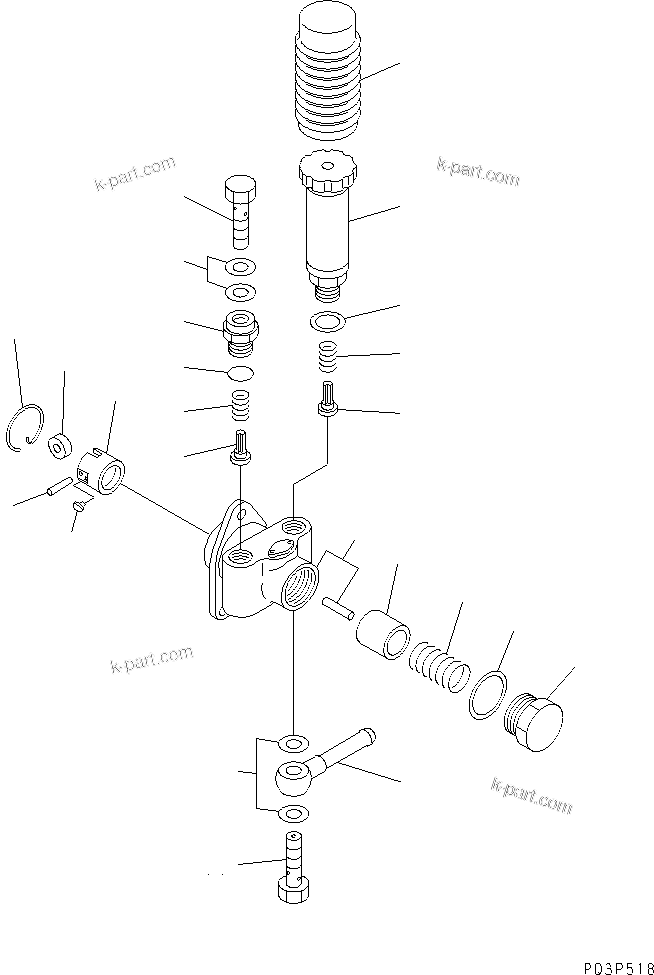 k-part.com

k-part.com

k-part.com

k-part.com

P03P518