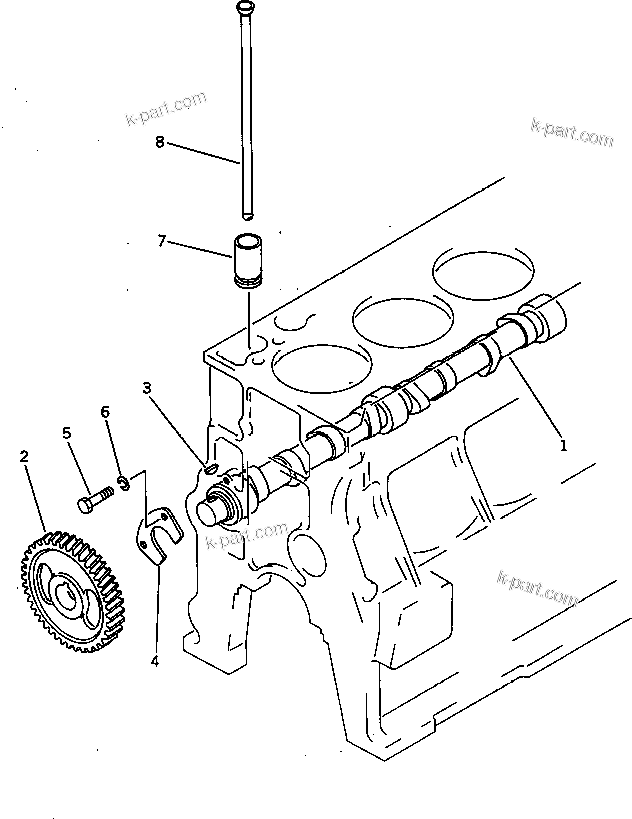 k-part.com
k-part.com
8
7
3
6
5
2
1
k-part.com
k-part.com
4