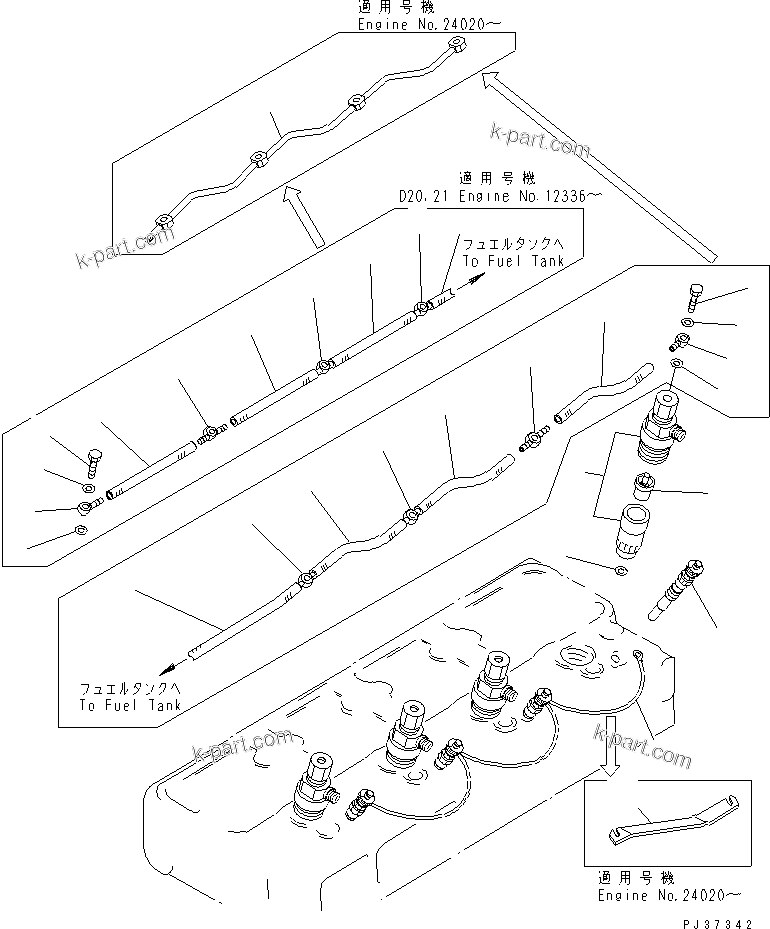 適用号機
Engine No.24020～

k-part.com

k-part.com

適用号機
D20,21 Engine No.12336～

フュエルタンクへ
To Fuel Tank

フュエルタンクへ
To Fuel Tank

k-part.com

k-part.com

適用号機
Engine No.24020～

PJ37342