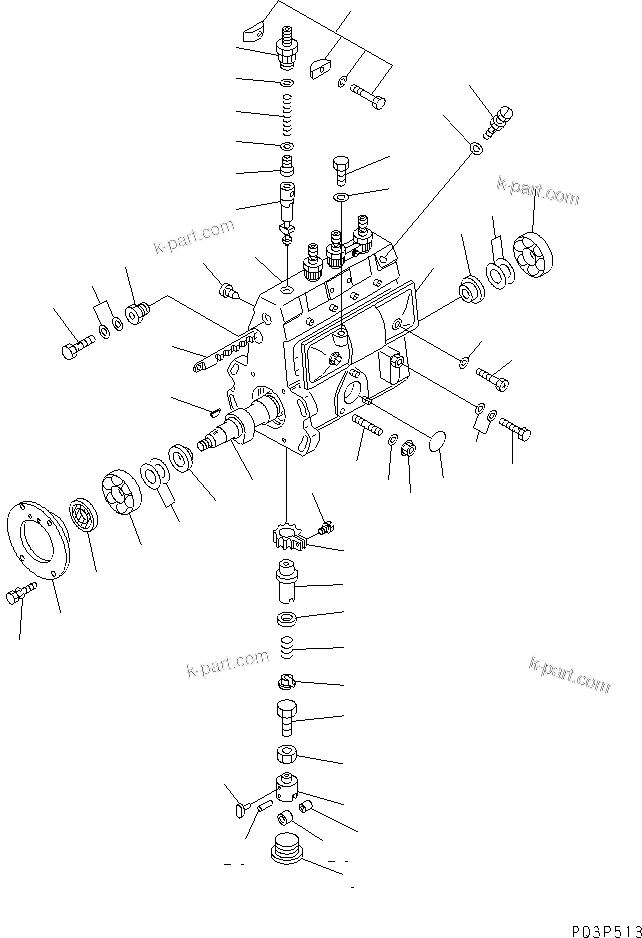 k-part.com

k-part.com

k-part.com

k-part.com

P03P513